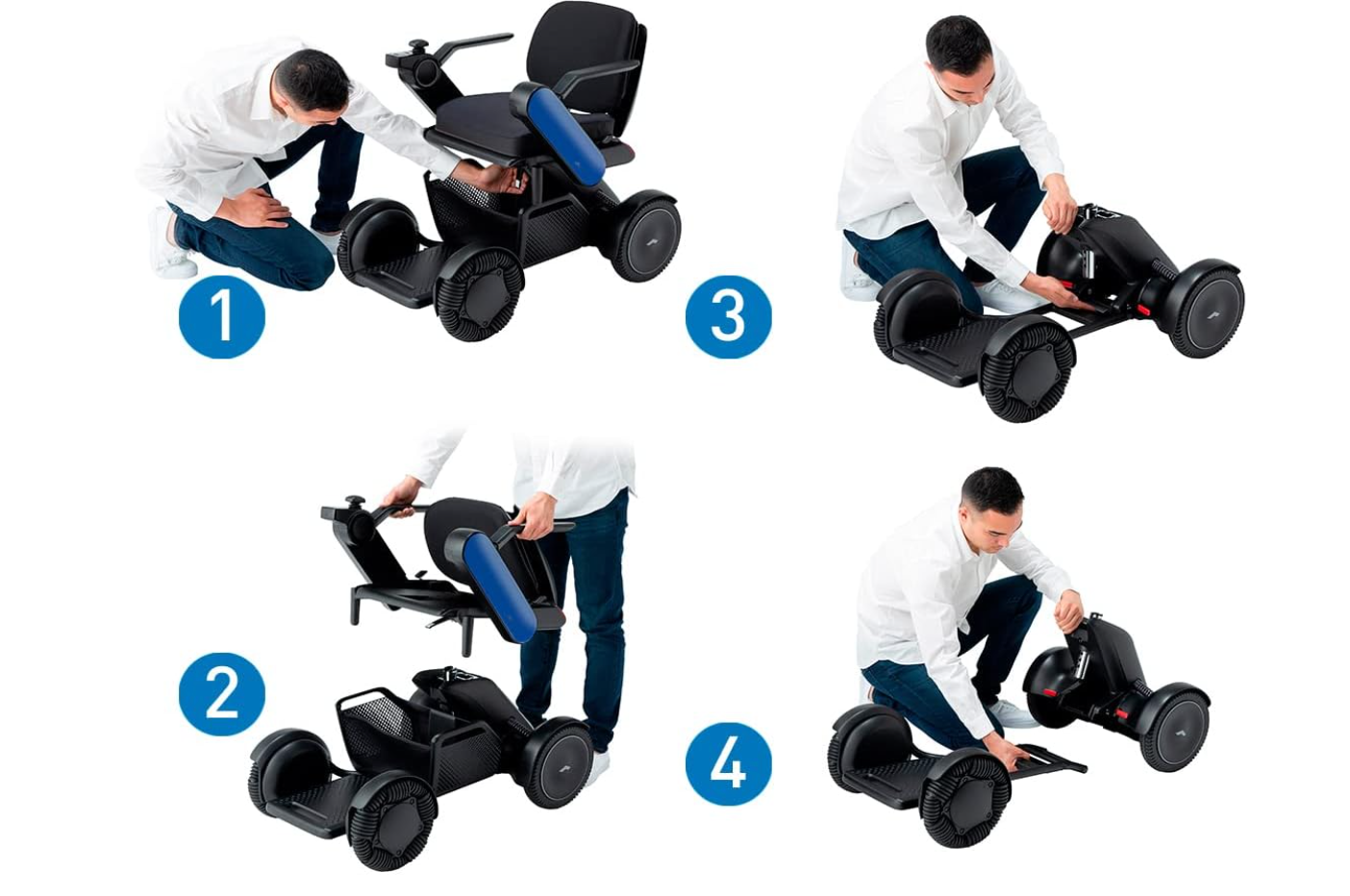 1

3

2

4